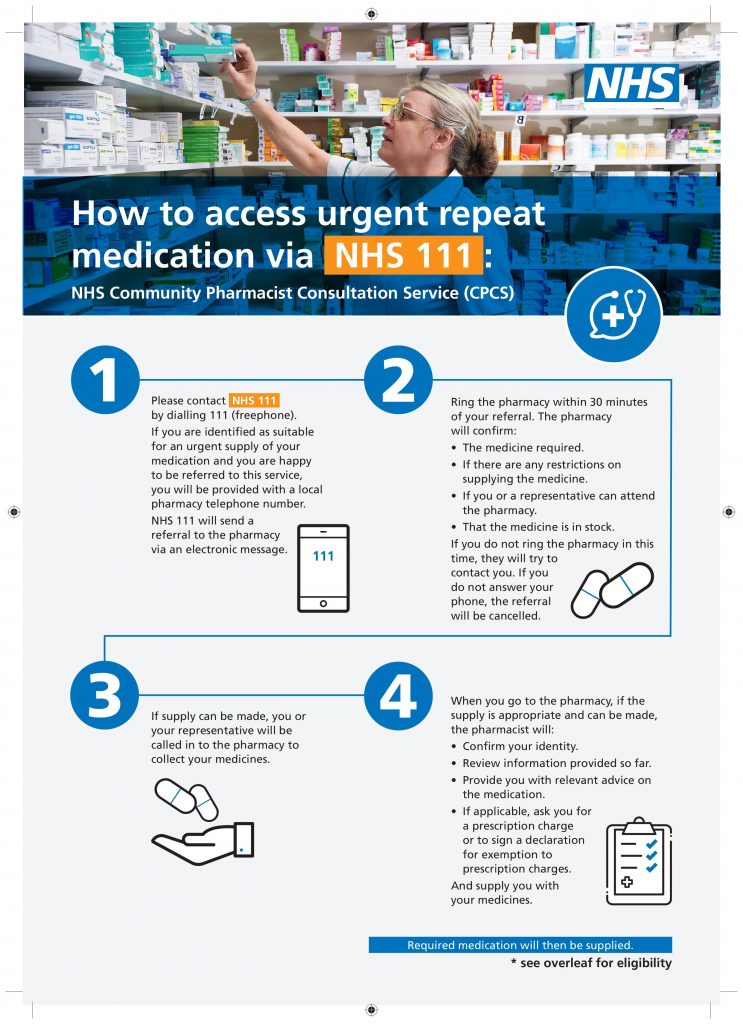 NHS

How to access urgent repeat medication via NHS 111:

NHS Community Pharmacist Consultation Service (CPCS)

1

Please contact NHS 111 by dialling 111 (freephone).

If you are identified as suitable for an urgent supply of your medication and you are happy to be referred to this service, you will be provided with a local pharmacy telephone number.

NHS 111 will send a referral to the pharmacy via an electronic message.

111

2

Ring the pharmacy within 30 minutes of your referral. The pharmacy will confirm:

• The medicine required.
• If there are any restrictions on supplying the medicine.
• If you or a representative can attend the pharmacy.
• That the medicine is in stock.

If you do not ring the pharmacy in this time, they will try to contact you. If you do not answer your phone, the referral will be cancelled.

3

If supply can be made, you or your representative will be called in to the pharmacy to collect your medicines.

4

When you go to the pharmacy, if the supply is appropriate and can be made, the pharmacist will:

• Confirm your identity.
• Review information provided so far.
• Provide you with relevant advice on the medication.
• If applicable, ask you for a prescription charge or to sign a declaration for exemption to prescription charges.

And supply you with your medicines.

Required medication will then be supplied.

* see overleaf for eligibility