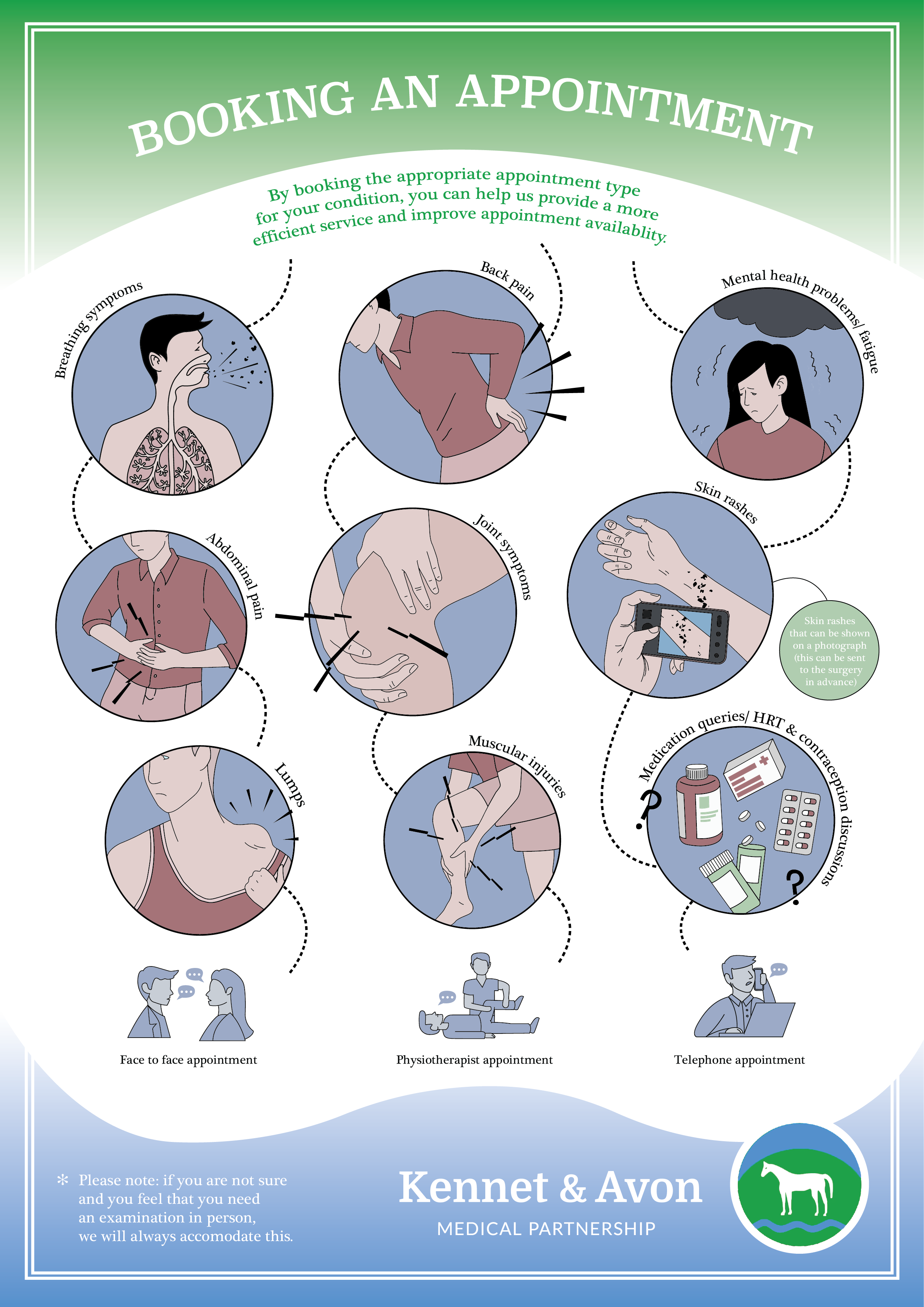 BOOKING AN APPOINTMENT

By booking the appropriate appointment type for your condition, you can help us provide a more efficient service and improve appointment availablity.

Breathing symptoms

Back pain

Mental health problems/ fatigue

Abdominal pain

Joint symptoms

Skin rashes

Skin rashes that can be shown on a photograph (this can be sent to the surgery in advance)

Lumps

Muscular injuries

Medication queries/ HRT & contraception discussions

Face to face appointment

Physiotherapist appointment

Telephone appointment

* Please note: if you are not sure and you feel that you need an examination in person, we will always accomodate this.

Kennet & Avon
MEDICAL PARTNERSHIP