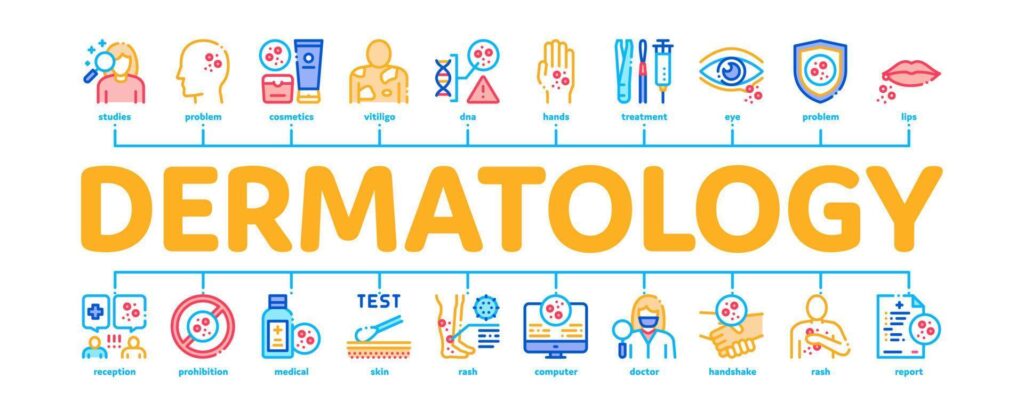 studies problem cosmetics vitiligo dna hands treatment eye problem lips

DERMATOLOGY

TEST

reception prohibition medical skin rash computer doctor handshake rash report