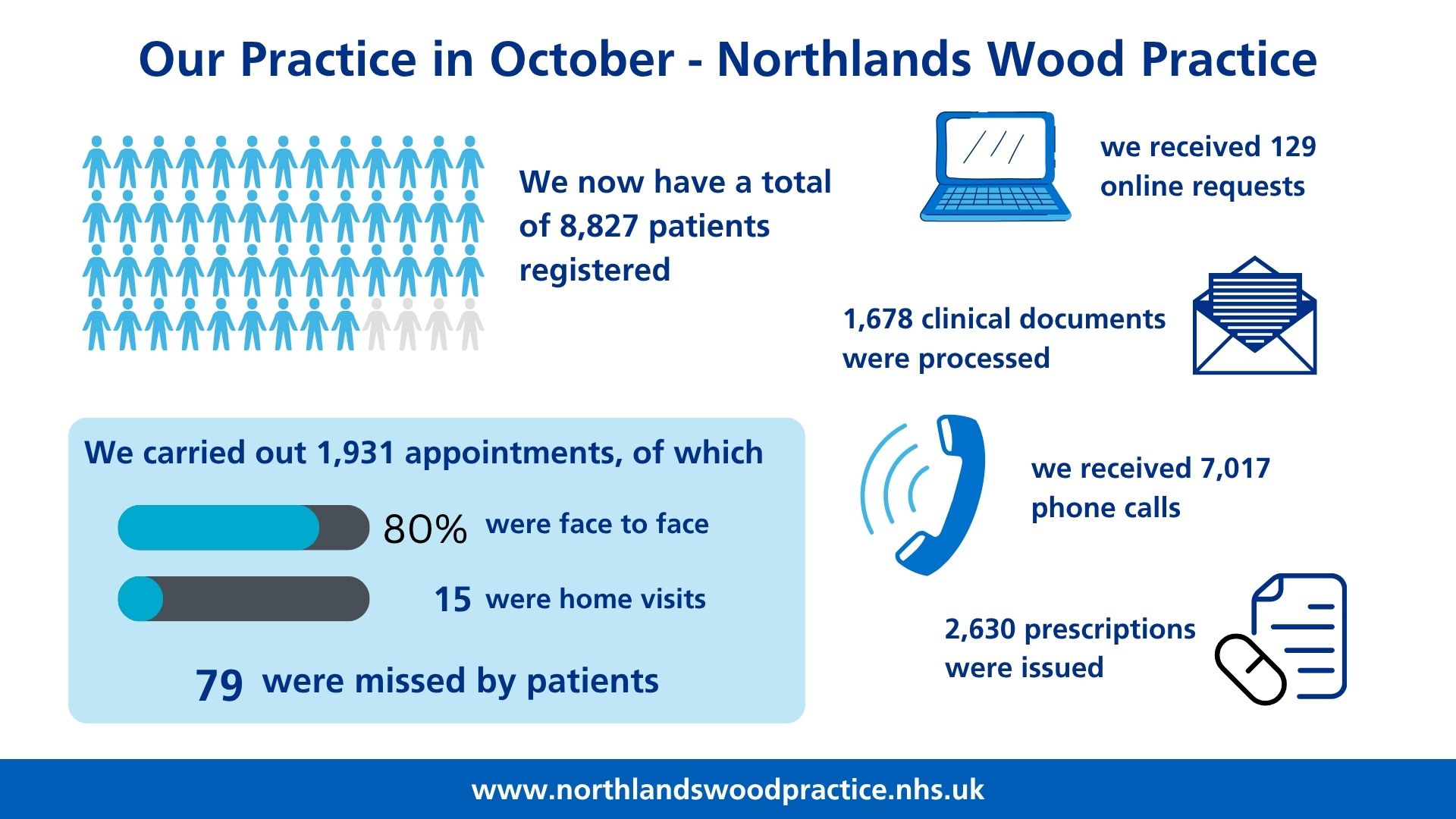 Our Practice in October - Northlands Wood Practice

We now have a total of 8,827 patients registered

we received 129 online requests

1,678 clinical documents were processed

We carried out 1,931 appointments, of which

80% were face to face

15 were home visits

79 were missed by patients

we received 7,017 phone calls

2,630 prescriptions were issued

www.northlandswoodpractice.nhs.uk