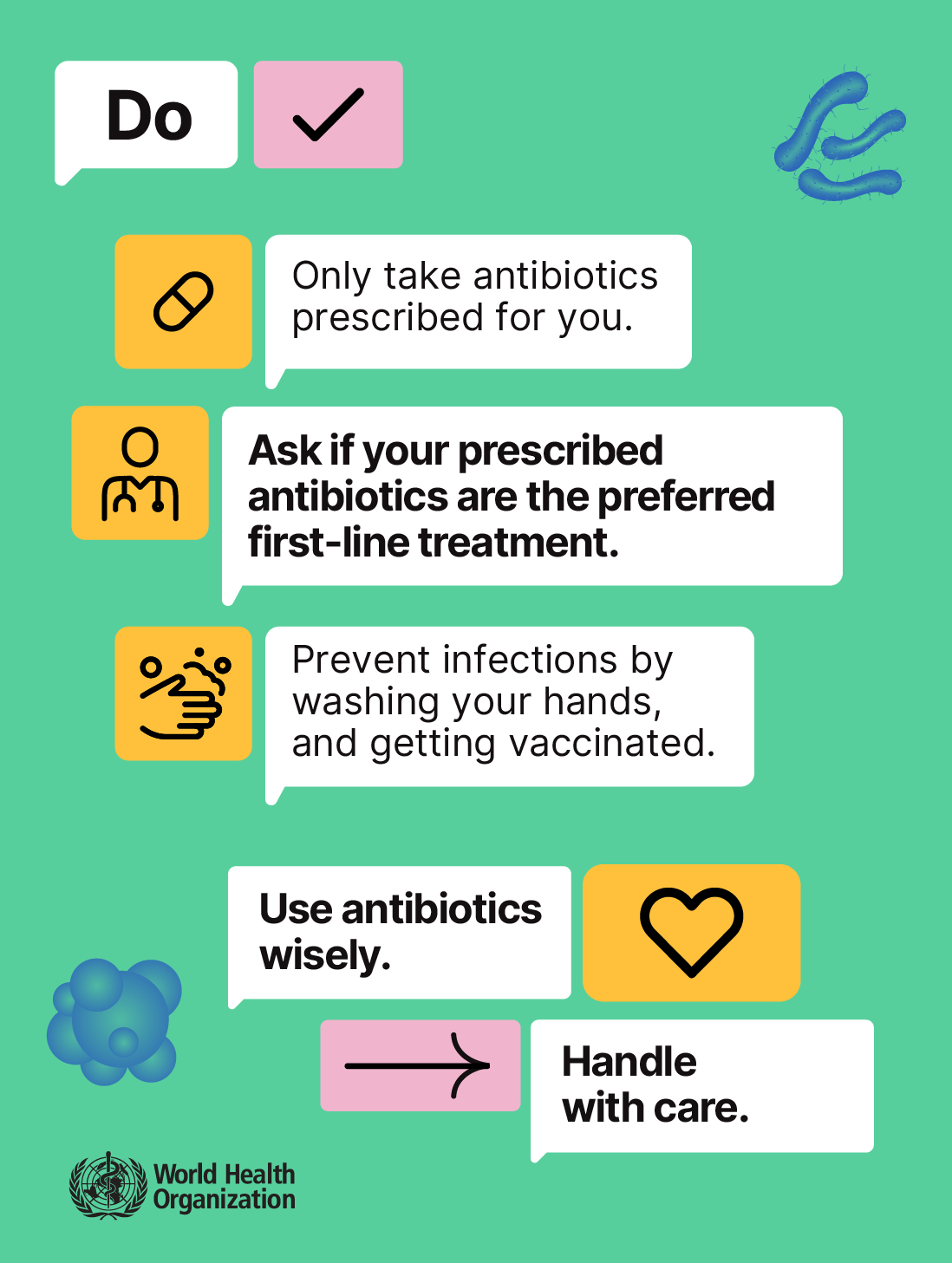 Do

Only take antibiotics prescribed for you.

Ask if your prescribed antibiotics are the preferred first-line treatment.

Prevent infections by washing your hands, and getting vaccinated.

Use antibiotics wisely.

Handle with care.

World Health Organization