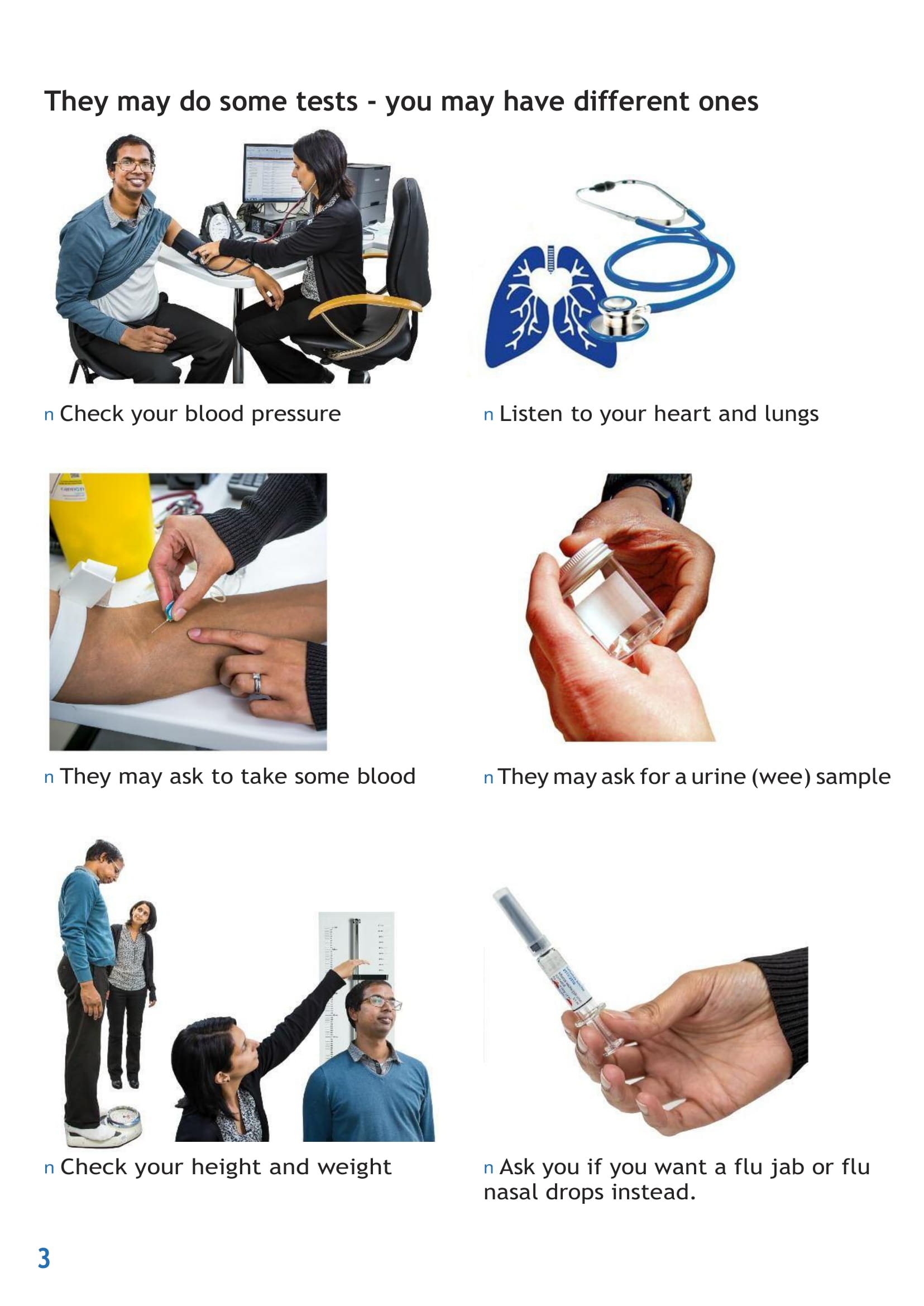 They may do some tests - you may have different ones

n Check your blood pressure

n Listen to your heart and lungs

n They may ask to take some blood

n They may ask for a urine (wee) sample

n Check your height and weight

n Ask you if you want a flu jab or flu nasal drops instead.

3