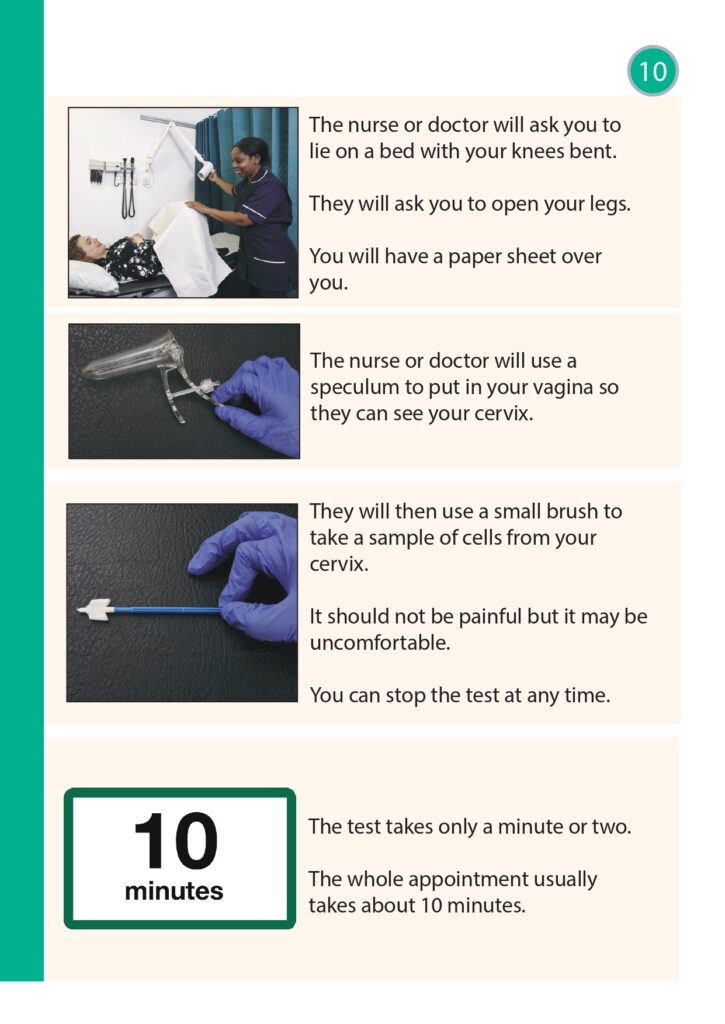 10

The nurse or doctor will ask you to lie on a bed with your knees bent.

They will ask you to open your legs.

You will have a paper sheet over you.

The nurse or doctor will use a speculum to put in your vagina so they can see your cervix.

They will then use a small brush to take a sample of cells from your cervix.

It should not be painful but it may be uncomfortable.

You can stop the test at any time.

10
minutes

The test takes only a minute or two.

The whole appointment usually takes about 10 minutes.