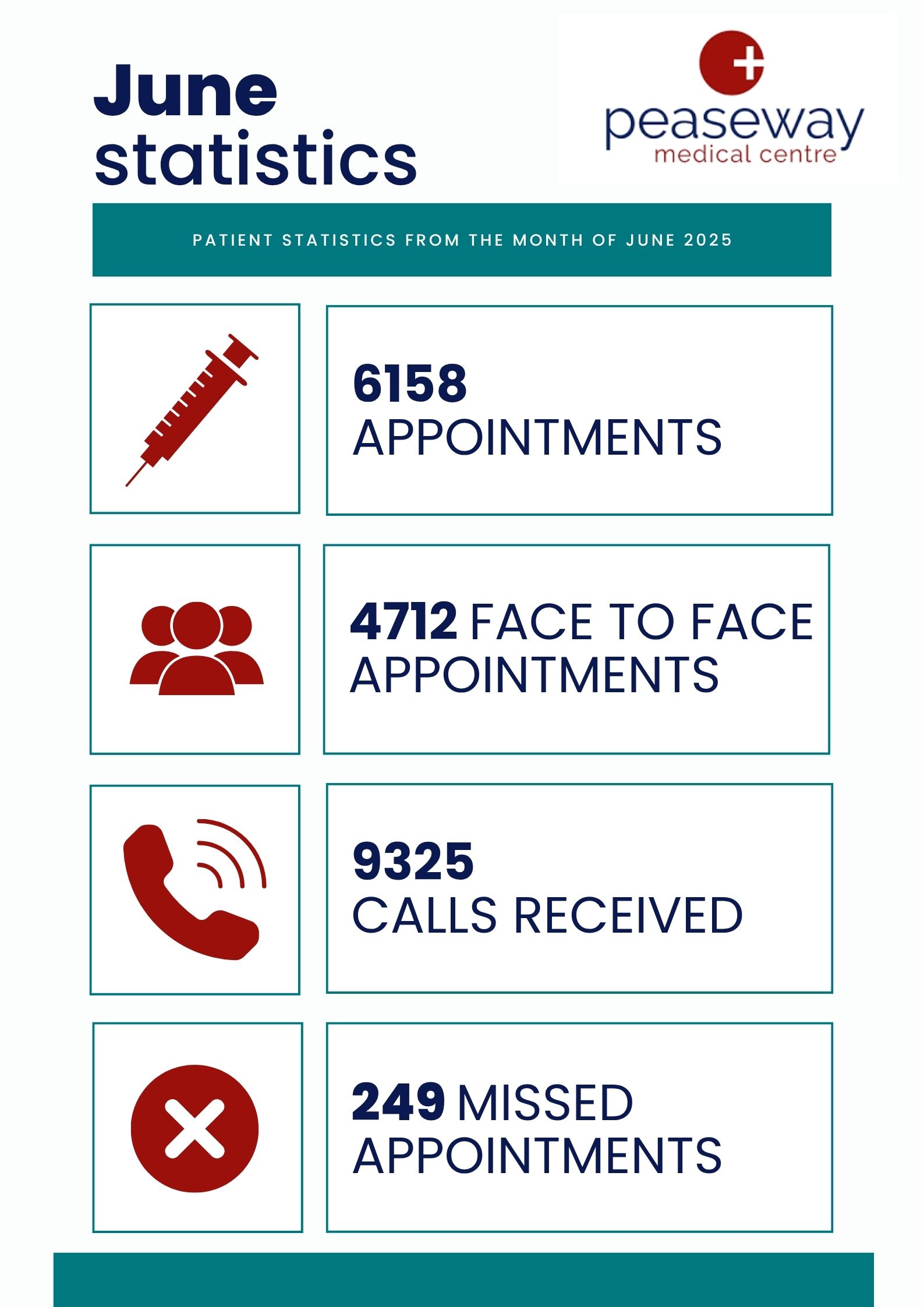 June statistics

peaseway
medical centre

PATIENT STATISTICS FROM THE MONTH OF JUNE 2025

6158
APPOINTMENTS

4712 FACE TO FACE APPOINTMENTS

9325
CALLS RECEIVED

249 MISSED APPOINTMENTS