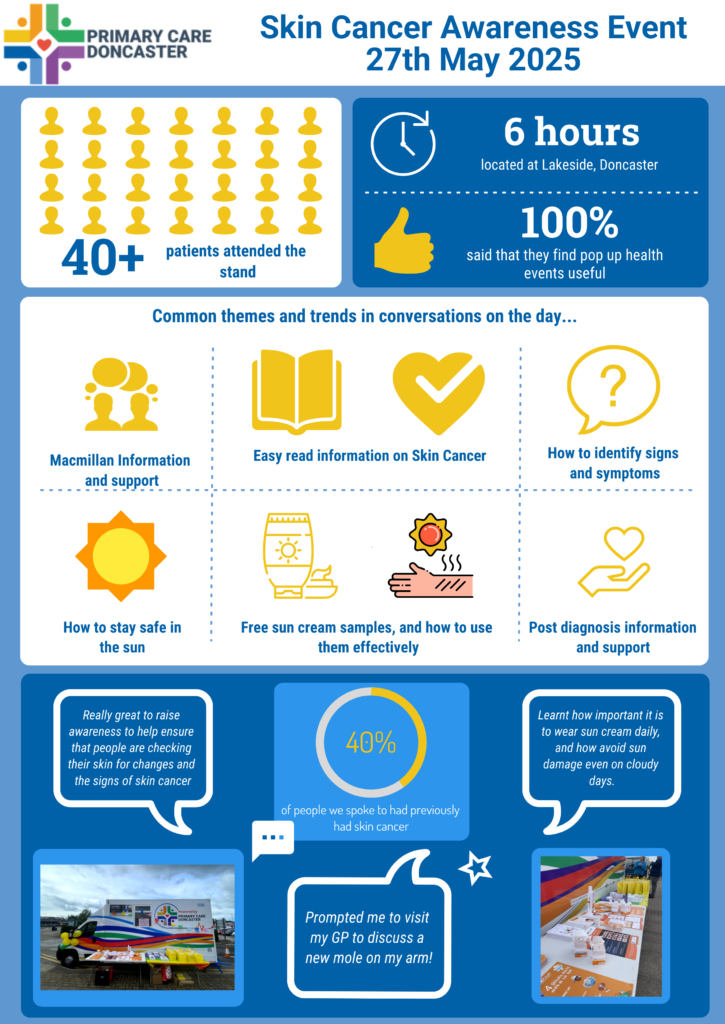 PRIMARY CARE DONCASTER

Skin Cancer Awareness Event
27th May 2025

40+ patients attended the stand

6 hours
located at Lakeside, Doncaster

100%
said that they find pop up health events useful

Common themes and trends in conversations on the day...

Macmillan Information and support

Easy read information on Skin Cancer

How to identify signs and symptoms

How to stay safe in the sun

Free sun cream samples, and how to use them effectively

Post diagnosis information and support

Really great to raise awareness to help ensure that people are checking their skin for changes and the signs of skin cancer

40%
of people we spoke to had previously had skin cancer

Learnt how important it is to wear sun cream daily, and how avoid sun damage even on cloudy days.

Prompted me to visit my GP to discuss a new mole on my arm!

PRIMARY CARE DONCASTER