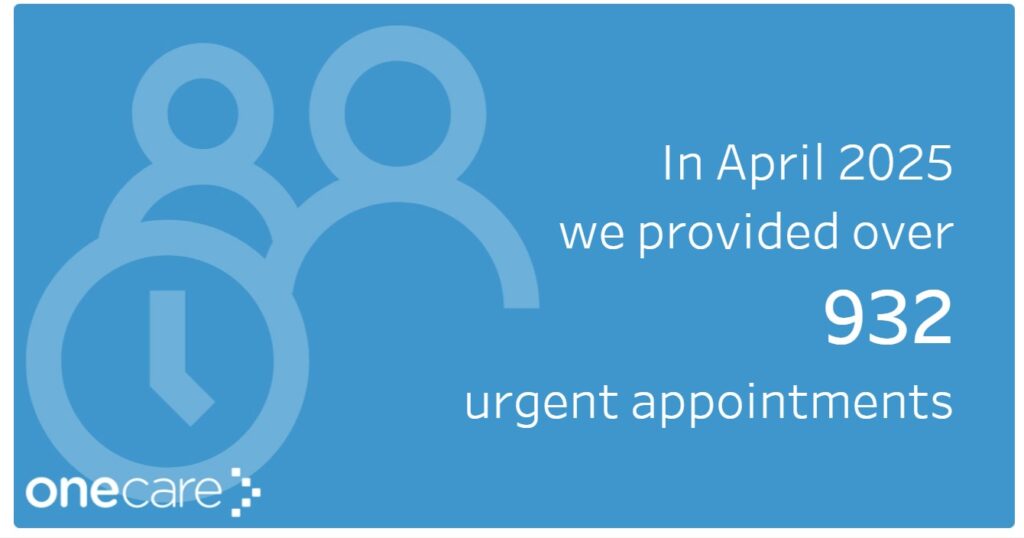 In April 2025
we provided over
932
urgent appointments

onecare