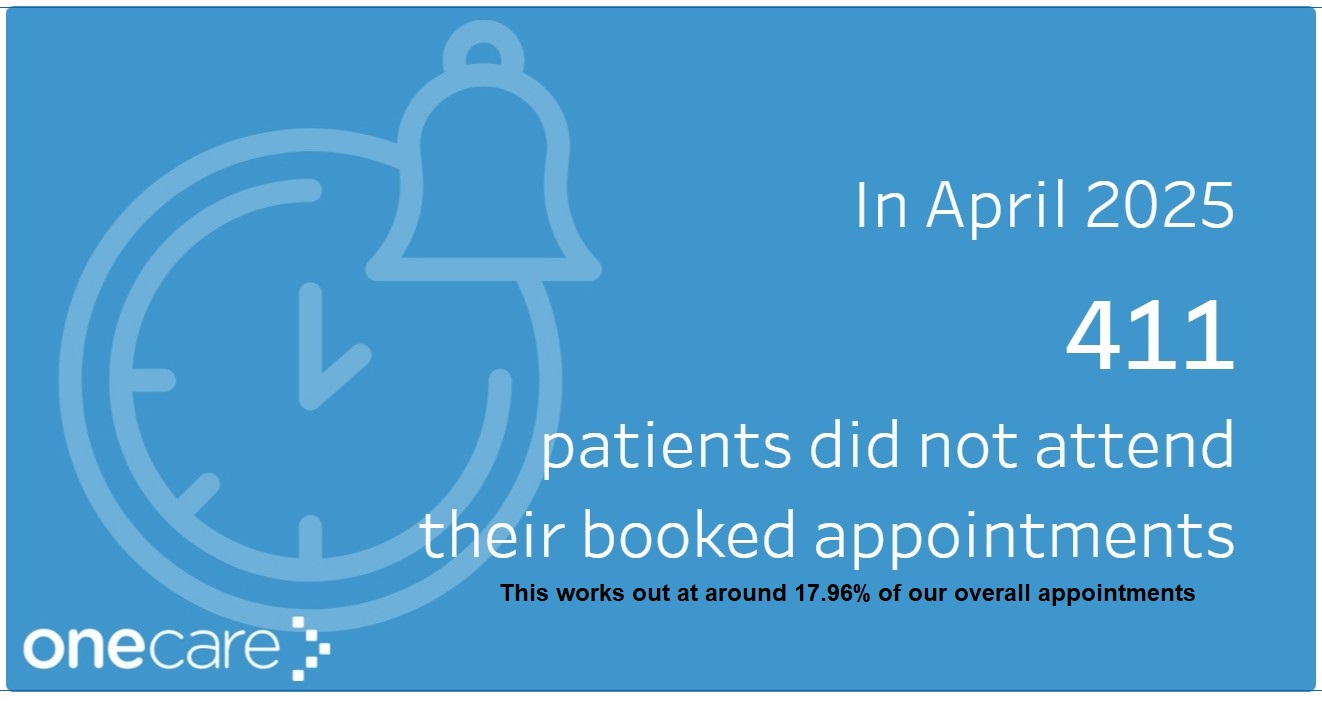 In April 2025

411

patients did not attend their booked appointments

This works out at around 17.96% of our overall appointments

onecare