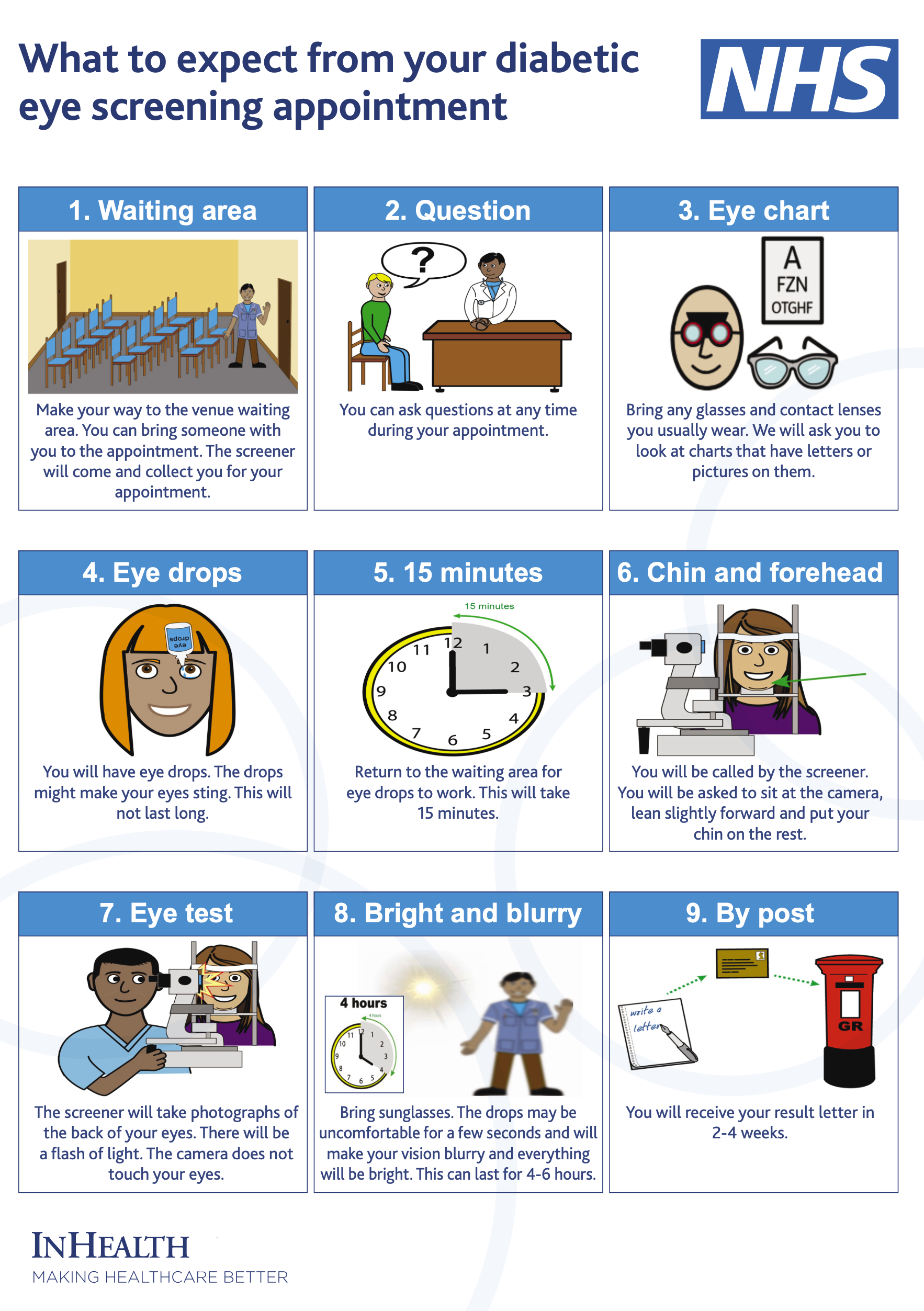 What to expect from your diabetic eye screening appointment

NHS

1. Waiting area

Make your way to the venue waiting area. You can bring someone with you to the appointment. The screener will come and collect you for your appointment.

2. Question

?

You can ask questions at any time during your appointment.

3. Eye chart

A
FZN
OTGHF

Bring any glasses and contact lenses you usually wear. We will ask you to look at charts that have letters or pictures on them.

4. Eye drops

eye drops

You will have eye drops. The drops might make your eyes sting. This will not last long.

5. 15 minutes

15 minutes

12 1 2 3 4 5 6 7 8 9 10 11

Return to the waiting area for eye drops to work. This will take 15 minutes.

6. Chin and forehead

You will be called by the screener. You will be asked to sit at the camera, lean slightly forward and put your chin on the rest.

7. Eye test

The screener will take photographs of the back of your eyes. There will be a flash of light. The camera does not touch your eyes.

8. Bright and blurry

4 hours

4 hours

12 1 2 3 4 5 6 7 8 9 10 11

Bring sunglasses. The drops may be uncomfortable for a few seconds and will make your vision blurry and everything will be bright. This can last for 4-6 hours.

9. By post

write a letter

GR

You will receive your result letter in 2-4 weeks.

INHEALTH
MAKING HEALTHCARE BETTER